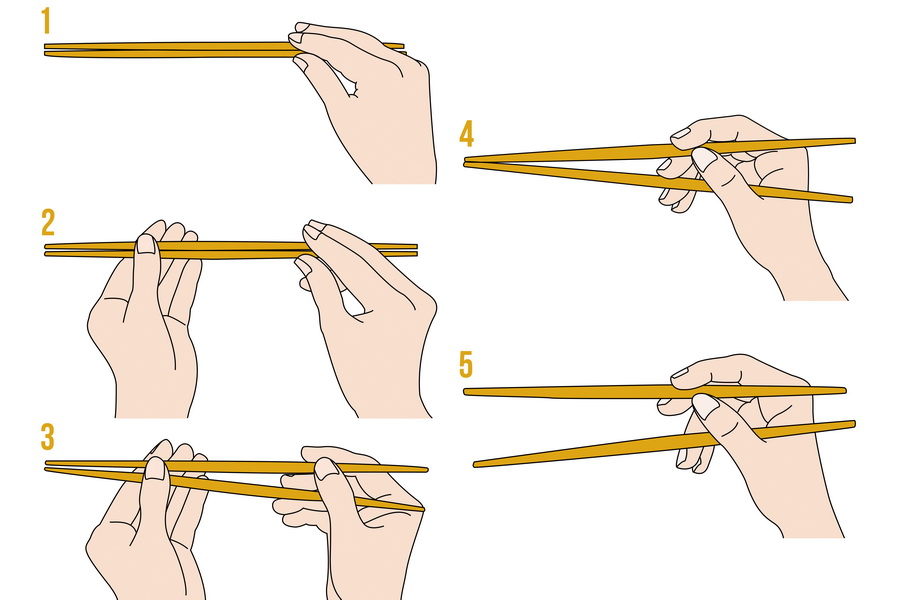 1

2

3

4

5